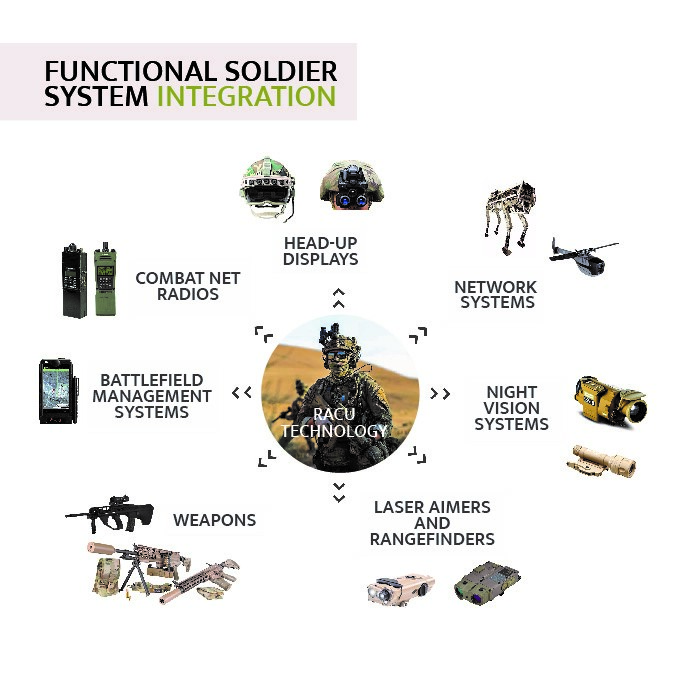 FUNCTIONAL SOLDIER SYSTEM INTEGRATION

HEAD-UP DISPLAYS

COMBAT NET RADIOS

NETWORK SYSTEMS

BATTLEFIELD MANAGEMENT SYSTEMS

RACU TECHNOLOGY

NIGHT VISION SYSTEMS

WEAPONS

LASER AIMERS AND RANGEFINDERS